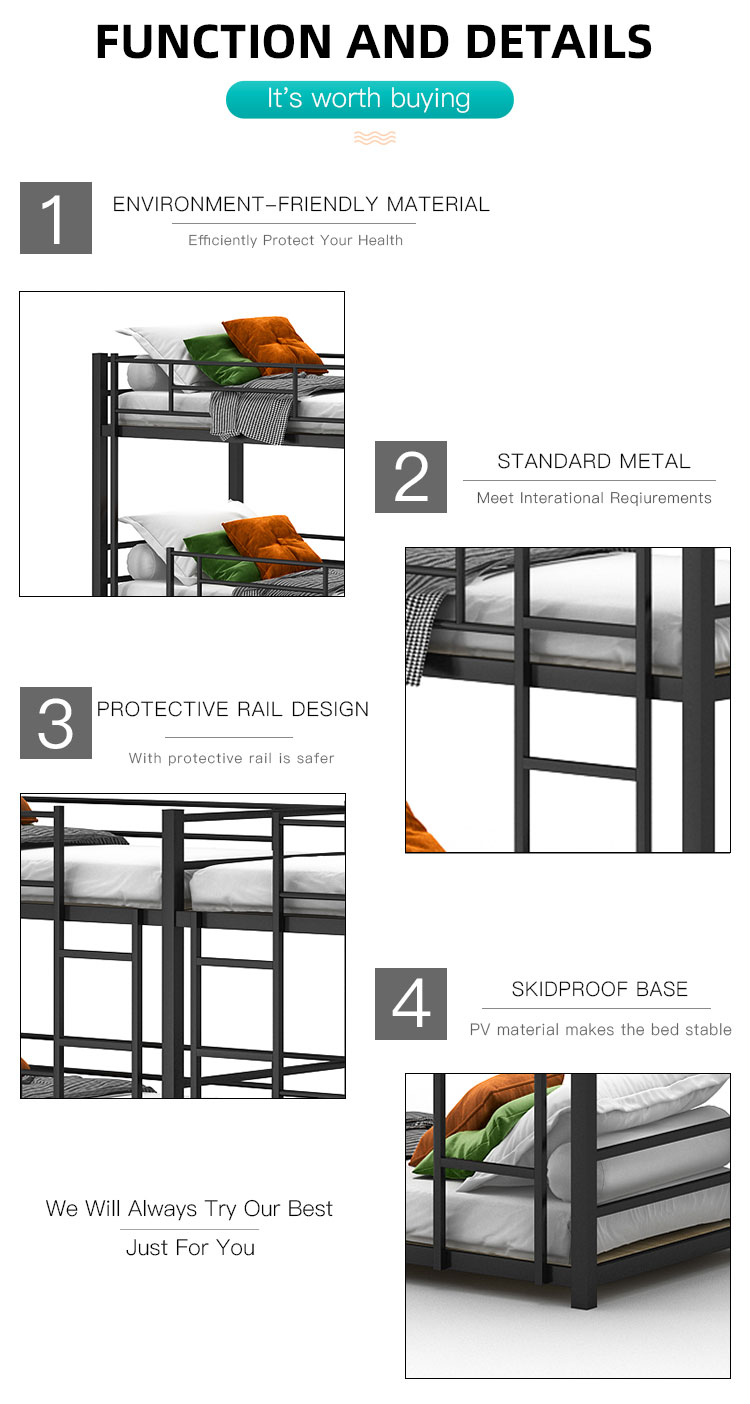 FUNCTION AND DETAILS

It's worth buying

1
ENVIRONMENT-FRIENDLY MATERIAL
Efficiently Protect Your Health

2
STANDARD METAL
Meet Interational Reqiurements

3
PROTECTIVE RAIL DESIGN
With protective rail is safer

4
SKIDPROOF BASE
PV material makes the bed stable

We Will Always Try Our Best
Just For You