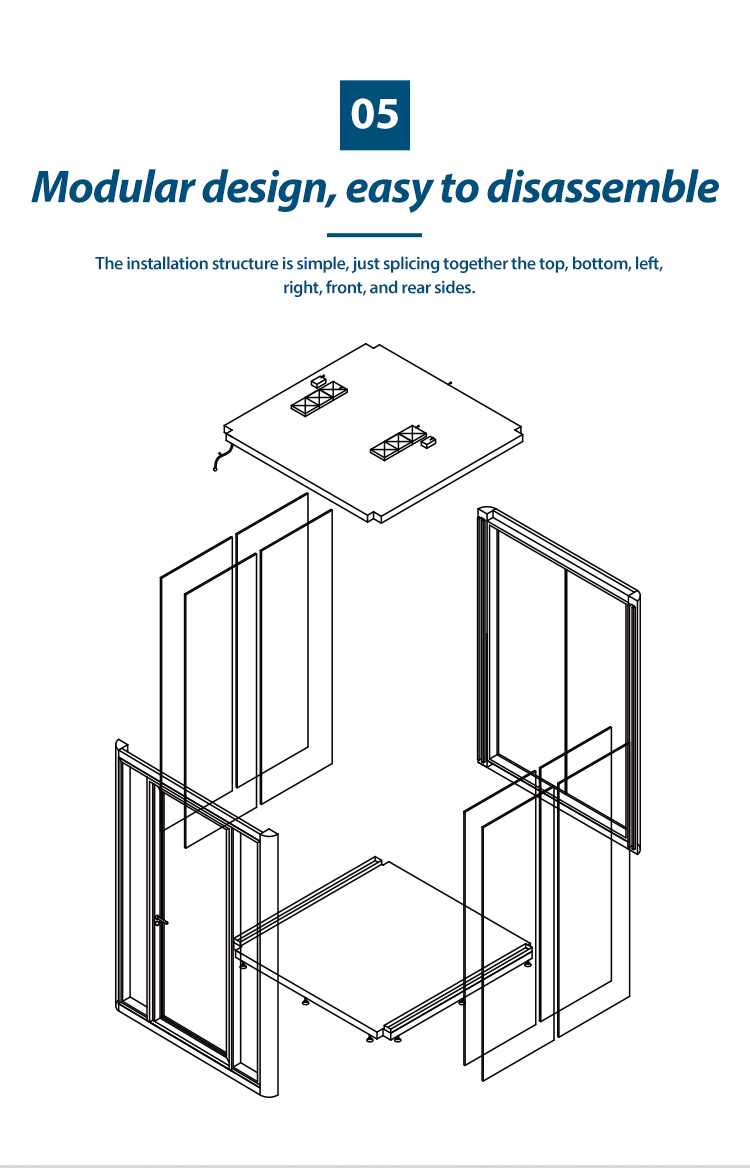 05

Modular design, easy to disassemble

The installation structure is simple, just splicing together the top, bottom, left, right, front, and rear sides.