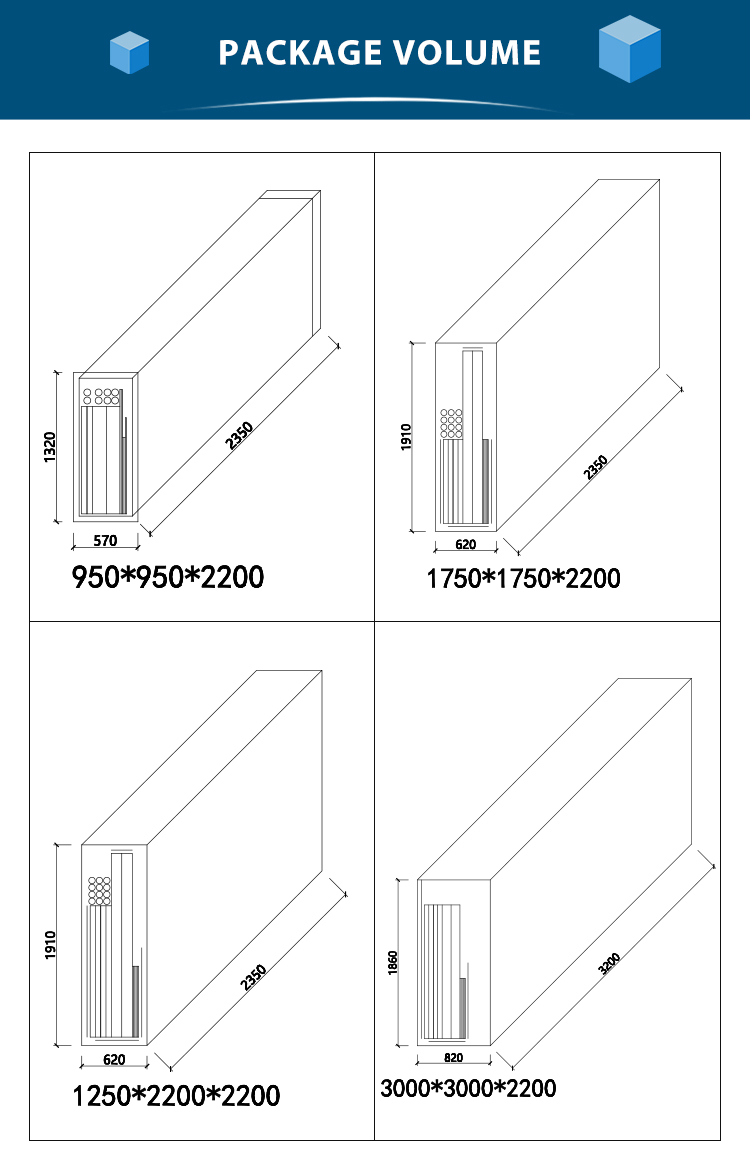 PACKAGE VOLUME

1320
2350
570
950*950*2200

1910
2350
620
1750*1750*2200

1910
2350
620
1250*2200*2200

1860
3200
820
3000*3000*2200