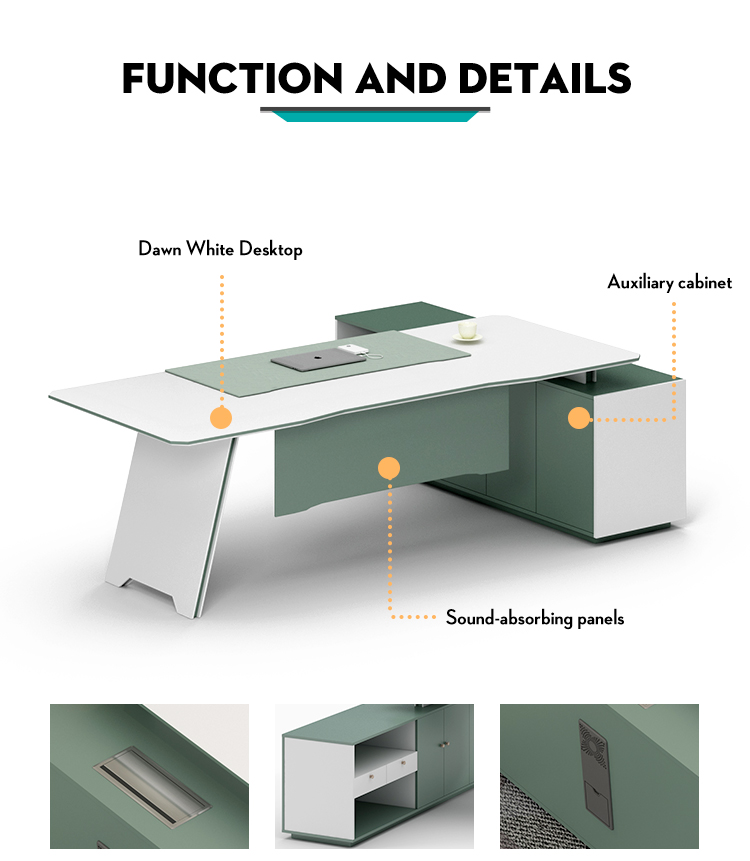 FUNCTION AND DETAILS

Dawn White Desktop

Auxiliary cabinet

Sound-absorbing panels