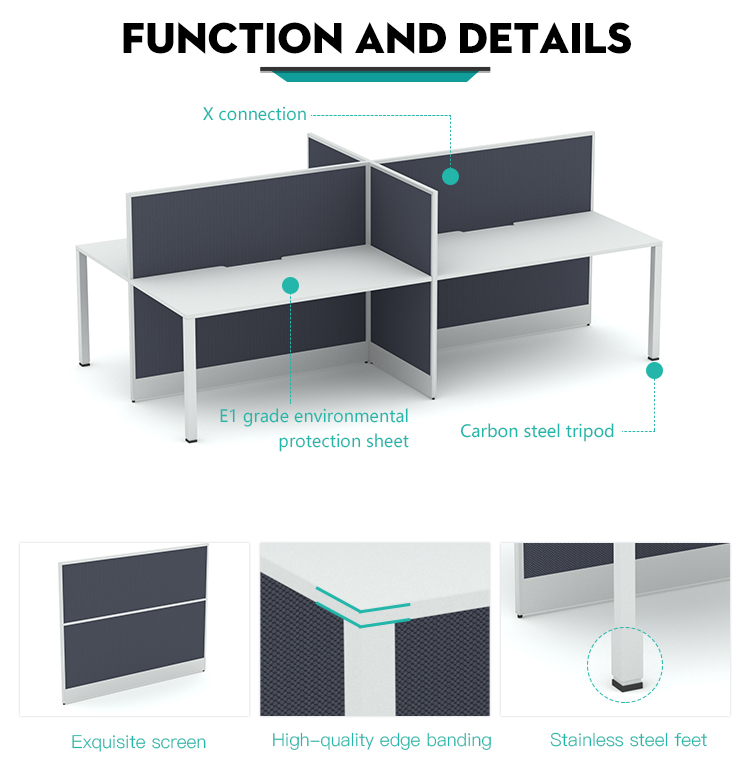 FUNCTION AND DETAILS

X connection

E1 grade environmental protection sheet

Carbon steel tripod

Exquisite screen

High-quality edge banding

Stainless steel feet